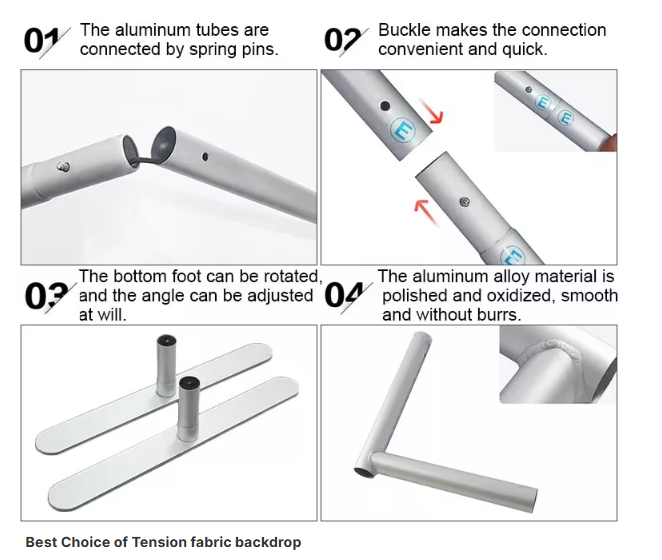 01 The aluminum tubes are connected by spring pins.

02 Buckle makes the connection convenient and quick.

E

E E

E

03 The bottom foot can be rotated, and the angle can be adjusted at will.

04 The aluminum alloy material is polished and oxidized, smooth and without burrs.

Best Choice of Tension fabric backdrop