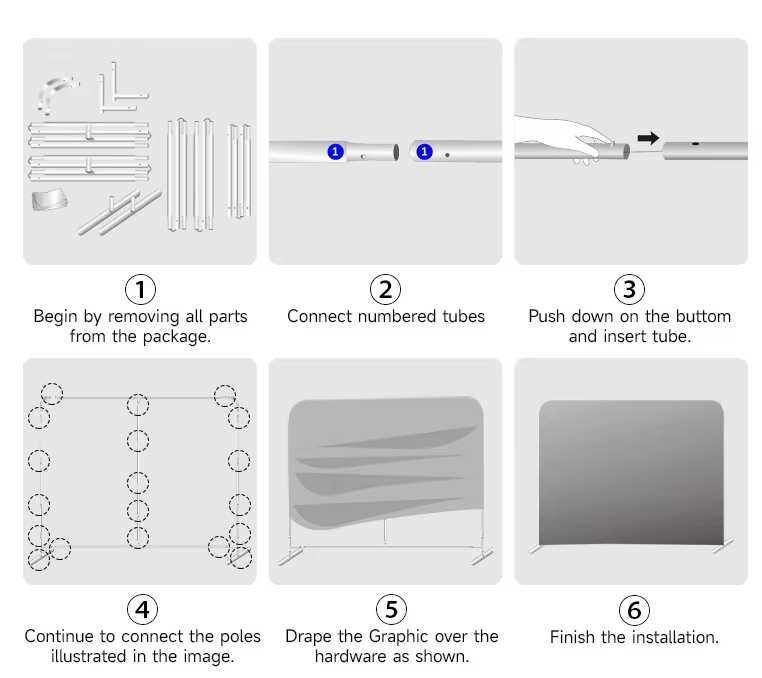 1
1

1
Begin by removing all parts from the package.

2
Connect numbered tubes

3
Push down on the buttom and insert tube.

4
Continue to connect the poles illustrated in the image.

5
Drape the Graphic over the hardware as shown.

6
Finish the installation.